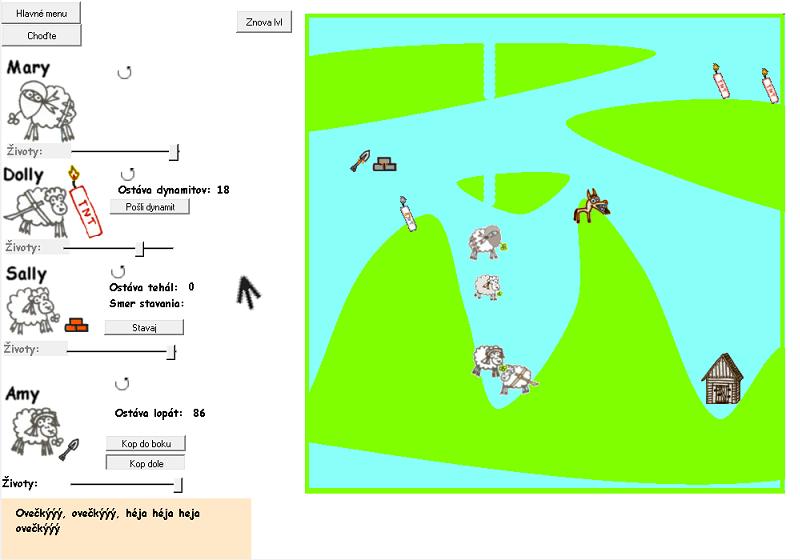 Hlavné menu
Choďte
Znova lvl
Mary
Životy:
Dolly
TNT
Ostáva dynamitov: 18
Pošli dynamit
Životy:
Sally
Ostáva tehál: 0
Smer stavania:
Stavaj
Životy:
Amy
Ostáva lopát: 86
Kop do boku
Kop dole
Životy:
Ovečkýýý, ovečkýýý, héja héja heja ovečkýýý